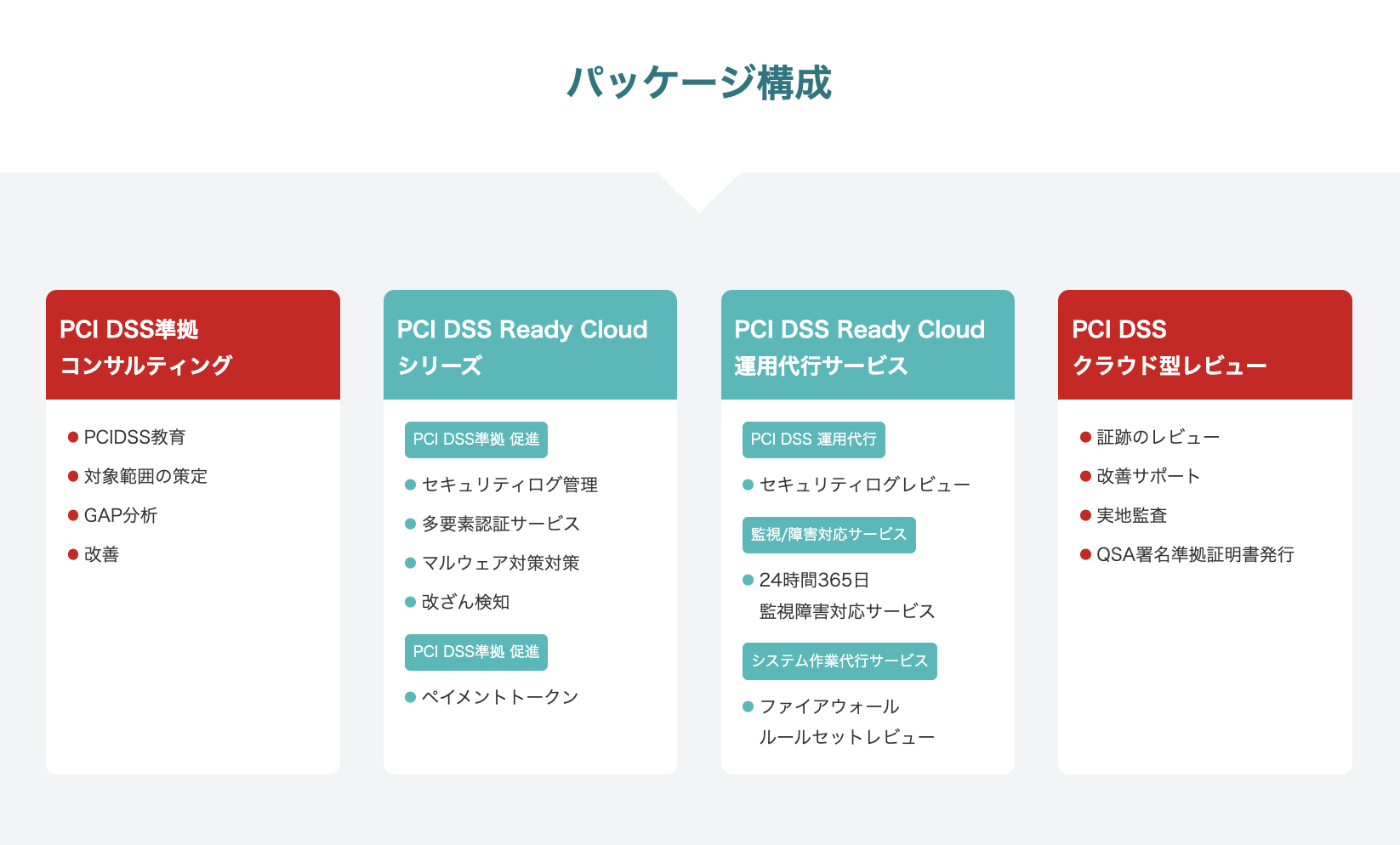 パッケージ構成

PCI DSS準拠
コンサルティング

• PCIDSS教育
• 対象範囲の策定
• GAP分析
• 改善

PCI DSS Ready Cloud
シリーズ

PCI DSS準拠 促進

• セキュリティログ管理
• 多要素認証サービス
• マルウェア対策対策
• 改ざん検知

PCI DSS準拠 促進

• ペイメントトークン

PCI DSS Ready Cloud
運用代行サービス

PCI DSS 運用代行

• セキュリティログレビュー

監視/障害対応サービス

• 24時間365日
監視障害対応サービス

システム作業代行サービス

• ファイアウォール
ルールセットレビュー

PCI DSS
クラウド型レビュー

• 証跡のレビュー
• 改善サポート
• 実地監査
• QSA署名準拠証明書発行